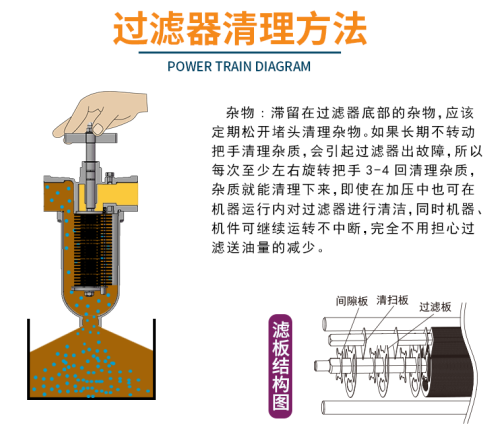 过滤器清理方法

POWER TRAIN DIAGRAM

杂物：滞留在过滤器底部的杂物，应该定期松开堵头清理杂物。如果长期不转动把手清理杂质，会引起过滤器出故障，所以每次至少左右旋转把手 3-4 回清理杂质，杂质就能清理下来，即使在加压中也可在机器运行内对过滤器进行清洁，同时机器、机件可继续运转不中断，完全不用担心过滤送油量的减少。

滤板结构图

间隙板

清扫板

过滤板